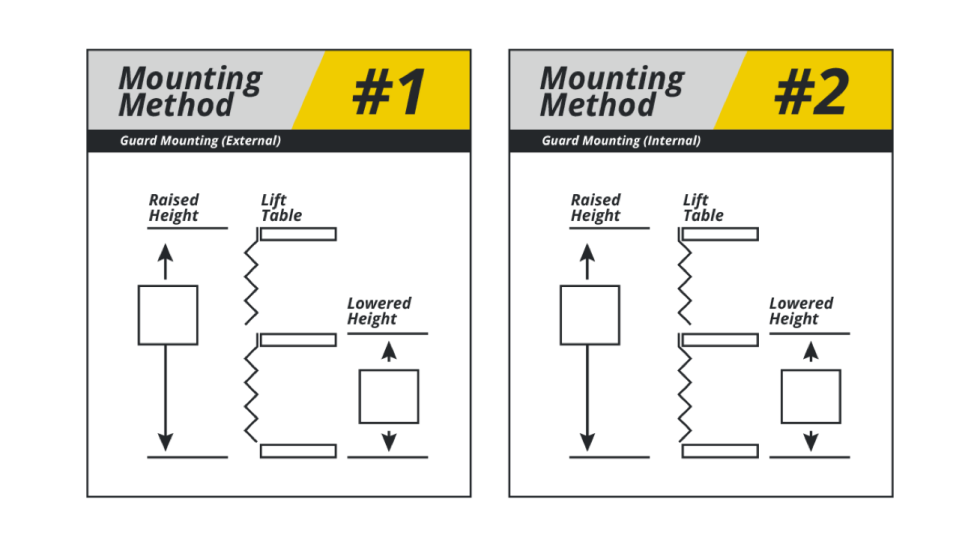 Mounting Method
#1
Guard Mounting (External)

Raised Height
Lift Table
Lowered Height

Mounting Method
#2
Guard Mounting (Internal)

Raised Height
Lift Table
Lowered Height